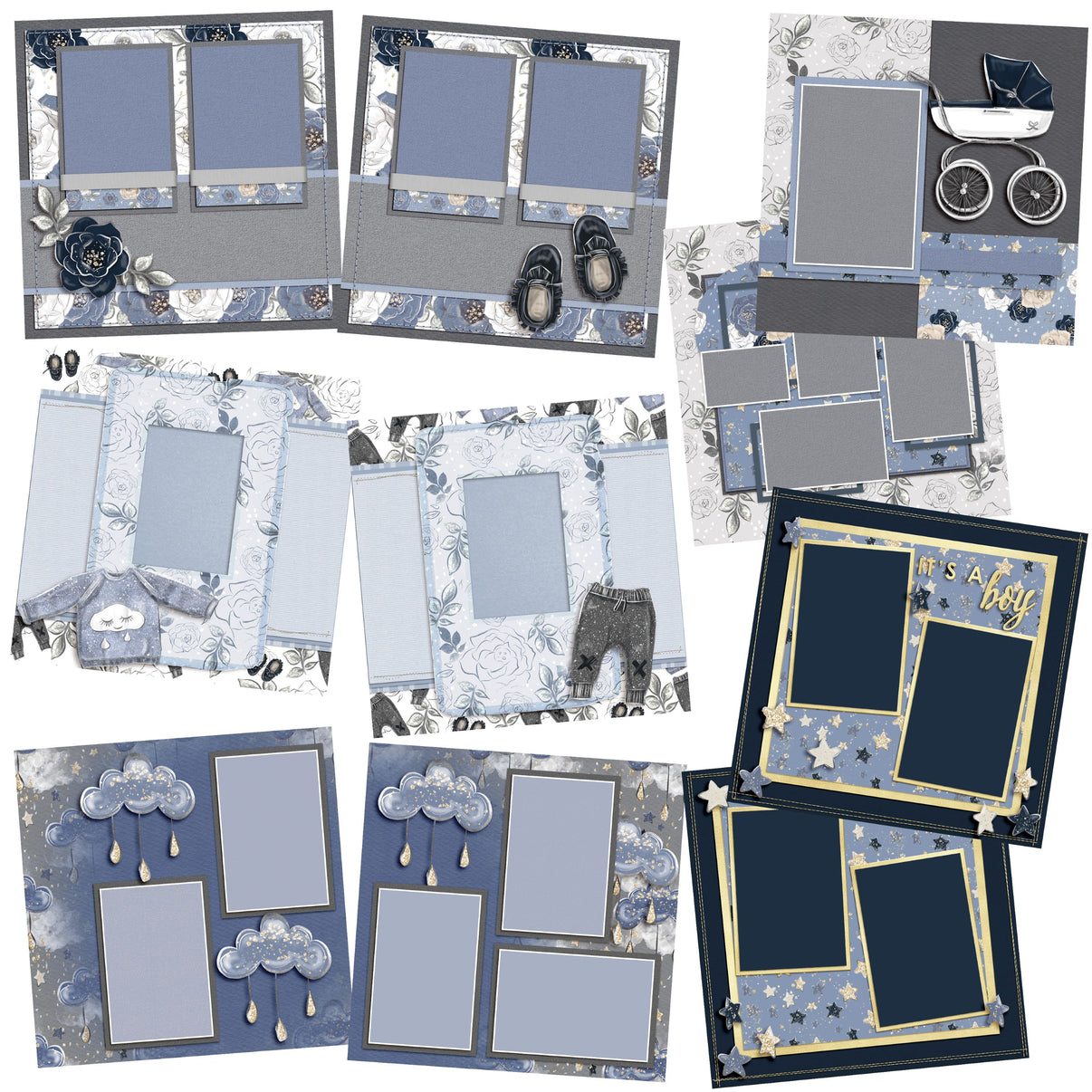 IT'S A boy